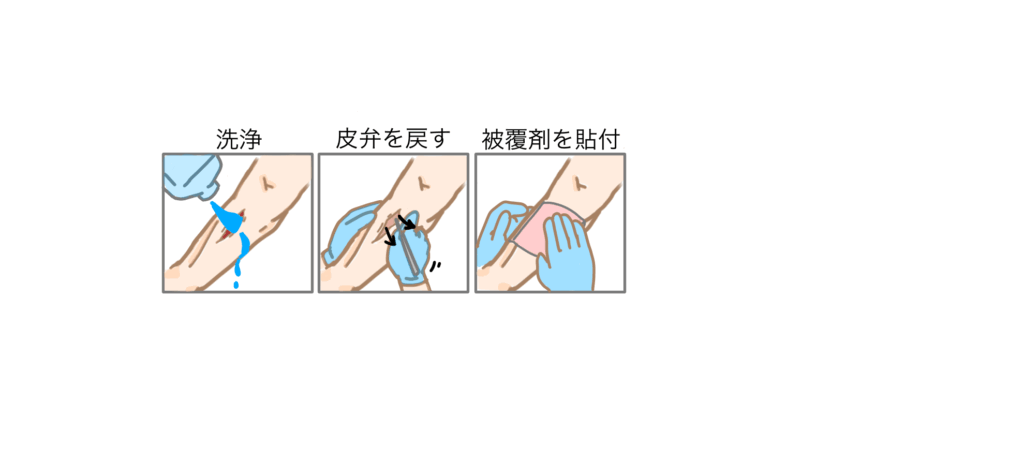 洗浄

皮弁を戻す

被覆剤を貼付