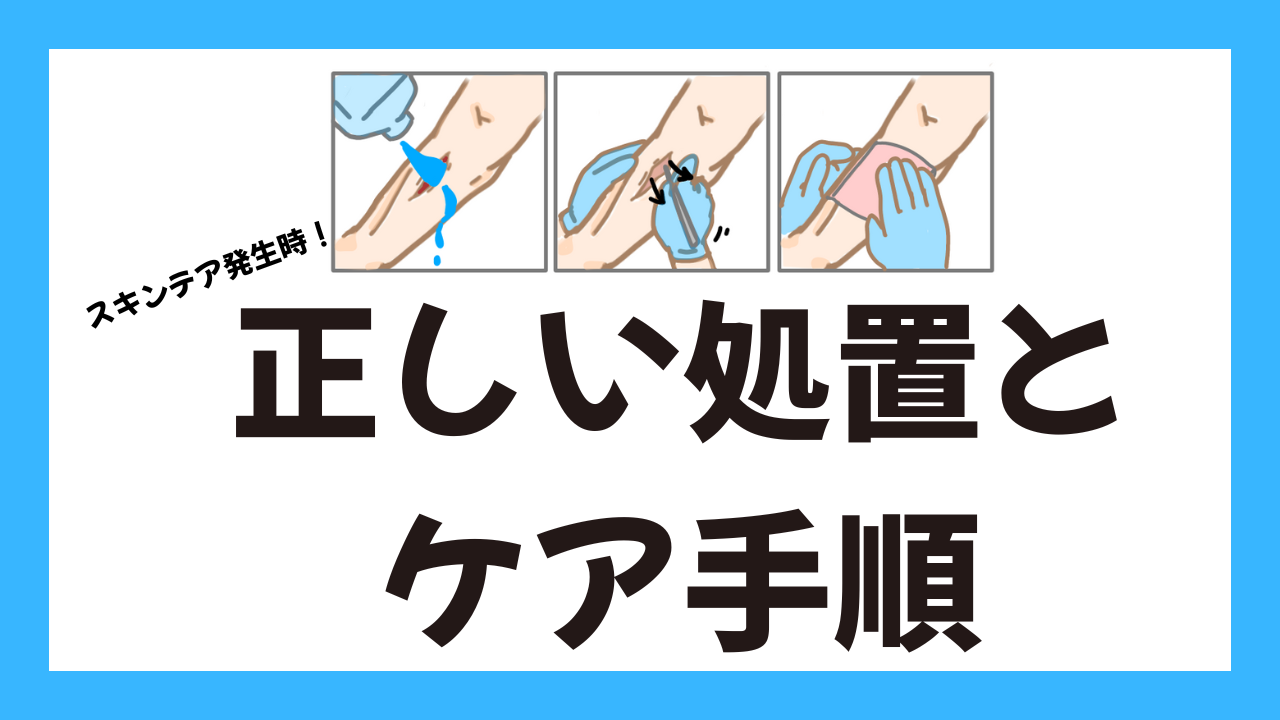 スキンテア発生時！

正しい処置と
ケア手順