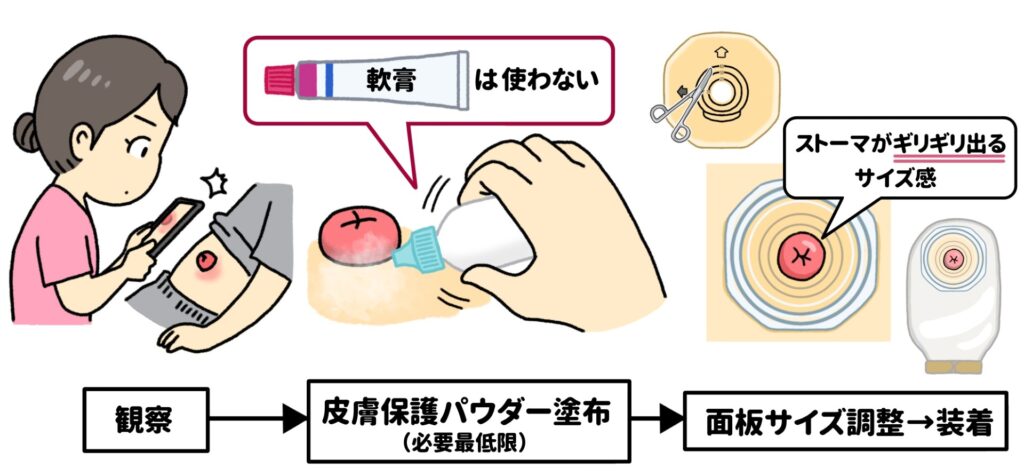 軟膏 は使わない

ストーマがギリギリ出るサイズ感

観察

皮膚保護パウダー塗布
（必要最低限）

面板サイズ調整→装着